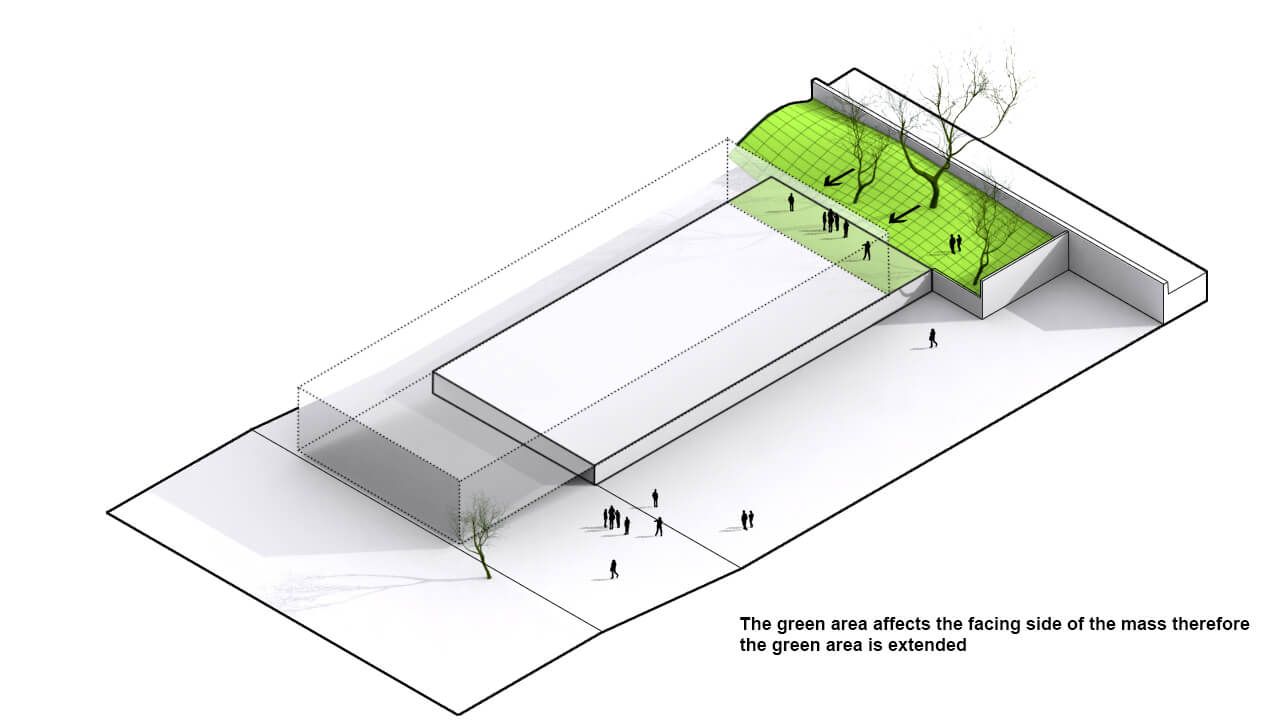 The green area affects the facing side of the mass therefore the green area is extended