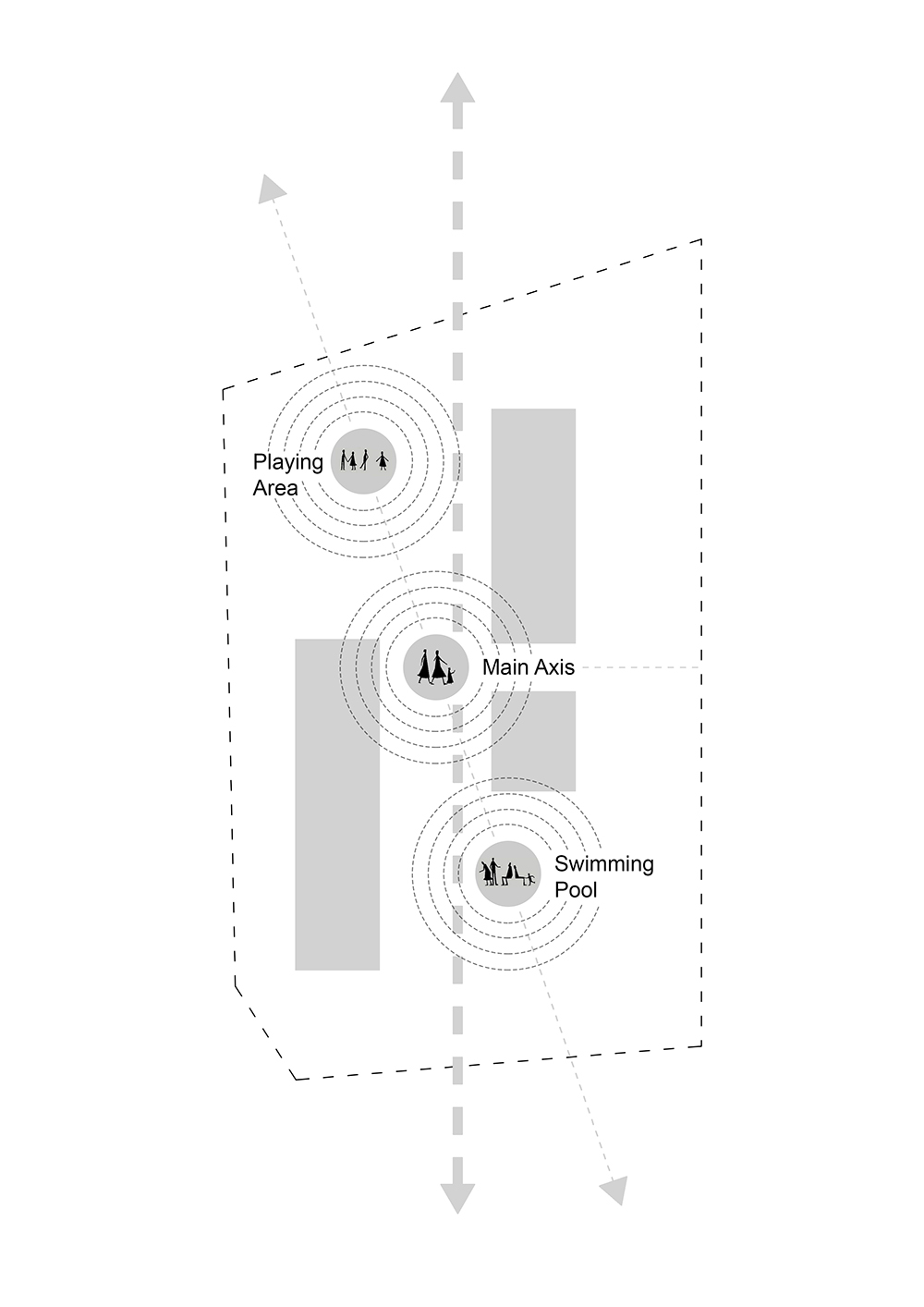 Playing Area

Main Axis

Swimming Pool