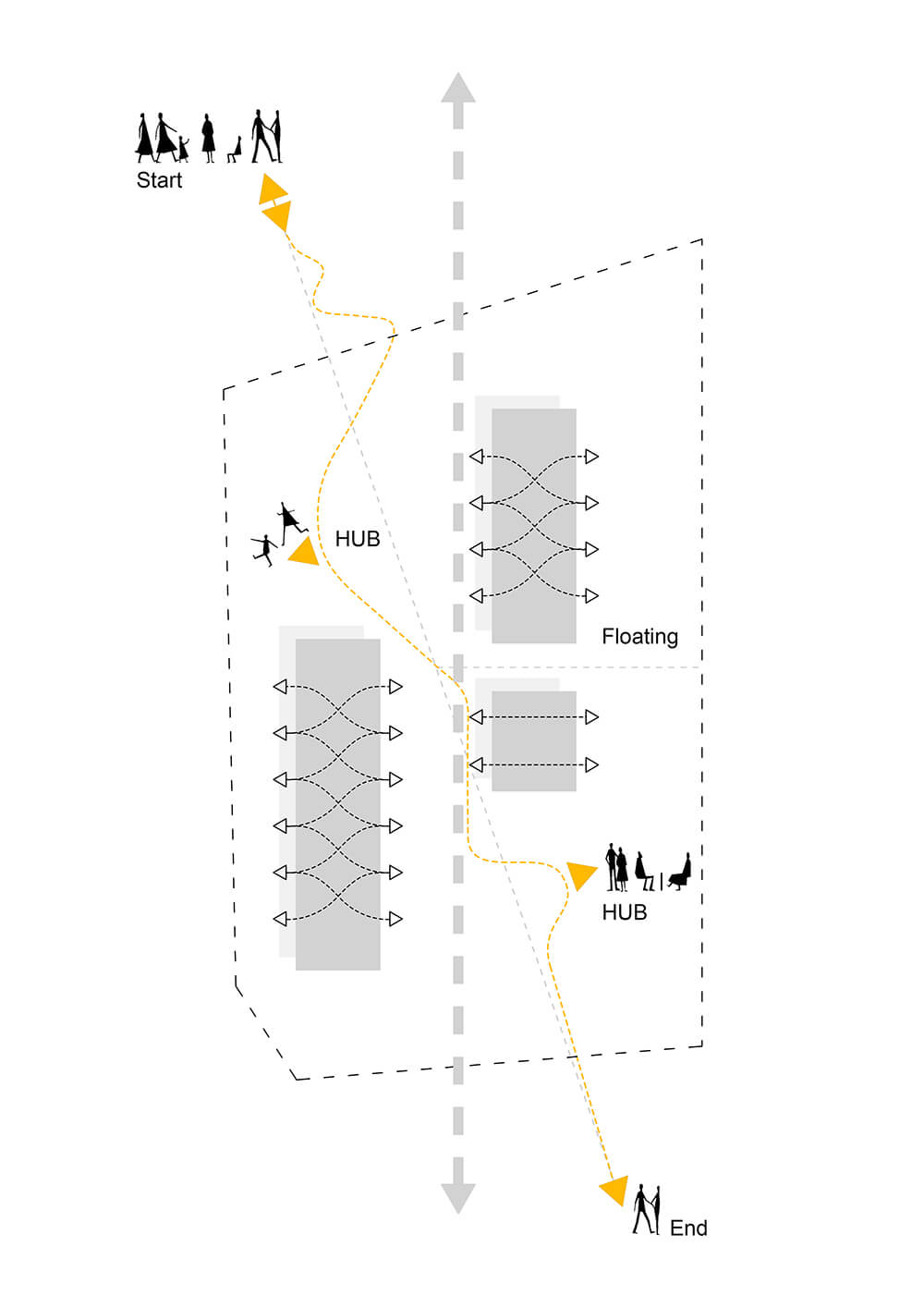 Start

HUB

Floating

HUB

End